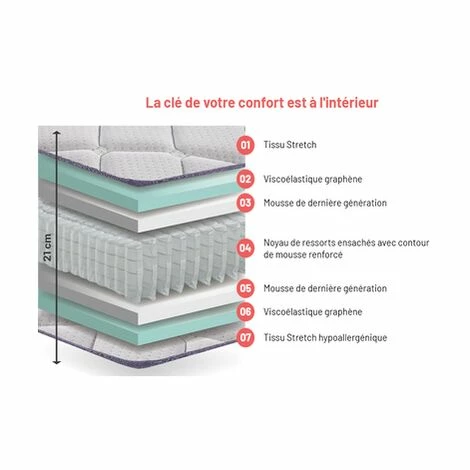 La clé de votre confort est à l'intérieur

21 cm

01 Tissu Stretch

02 Viscoélastique graphène

03 Mousse de dernière génération

04 Noyau de ressorts ensachés avec contour de mousse renforcé

05 Mousse de dernière génération

06 Viscoélastique graphène

07 Tissu Stretch hypoallergénique