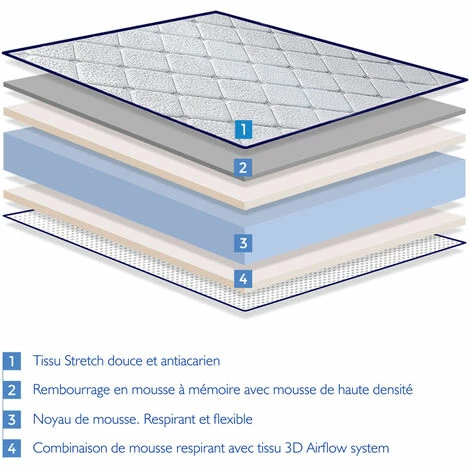 1

2

3

4

1 Tissu Stretch douce et antiacarien

2 Rembourrage en mousse à mémoire avec mousse de haute densité

3 Noyau de mousse. Respirant et flexible

4 Combinaison de mousse respirant avec tissu 3D Airflow system