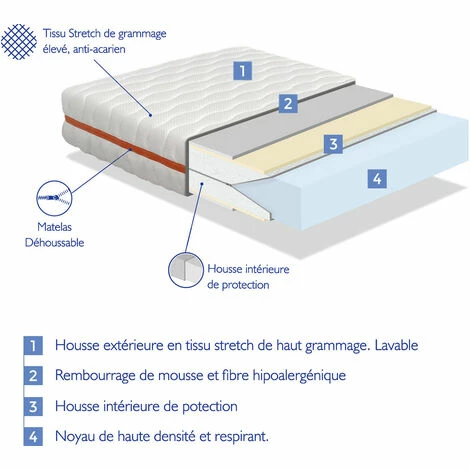 Tissu Stretch de grammage élevé, anti-acarien

1

2

3

4

Matelas Déhoussable

Housse intérieure de protection

1 Housse extérieure en tissu stretch de haut grammage. Lavable

2 Rembourrage de mousse et fibre hipoalergénique

3 Housse intérieure de potection

4 Noyau de haute densité et respirant.