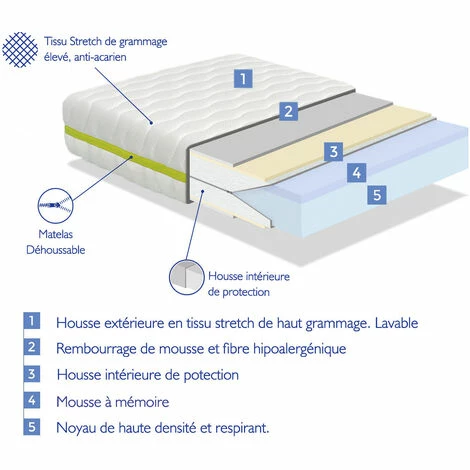 Tissu Stretch de grammage élevé, anti-acarien

1

2

3

4

5

Matelas Déhoussable

Housse intérieure de protection

1 Housse extérieure en tissu stretch de haut grammage. Lavable

2 Rembourrage de mousse et fibre hipoalergénique

3 Housse intérieure de potection

4 Mousse à mémoire

5 Noyau de haute densité et respirant.