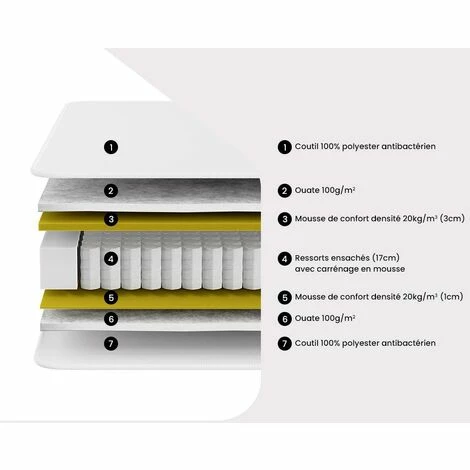 1
2
3
4
5
6
7

1 Coutil 100% polyester antibactérien

2 Ouate 100g/m²

3 Mousse de confort densité 20kg/m³ (3cm)

4 Ressorts ensachés (17cm) avec carrénage en mousse

5 Mousse de confort densité 20kg/m³ (1cm)

6 Ouate 100g/m²

7 Coutil 100% polyester antibactérien