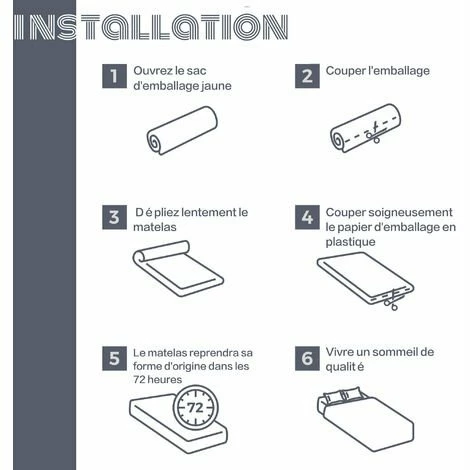 INSTALLATION

1 Ouvrez le sac d'emballage jaune

2 Couper l'emballage

3 D é pliez lentement le matelas

4 Couper soigneusement le papier d'emballage en plastique

5 Le matelas reprendra sa forme d'origine dans les 72 heures

72

6 Vivre un sommeil de qualit é