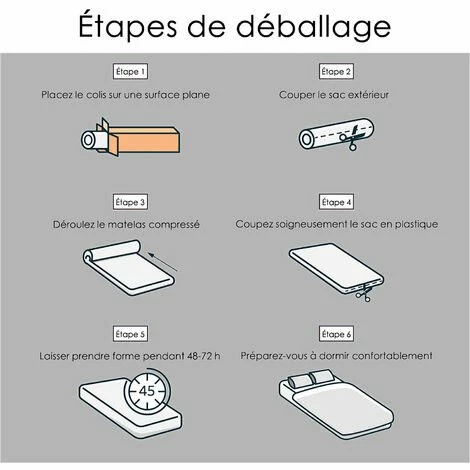 Étapes de déballage

Étape 1

Placez le colis sur une surface plane

Étape 2

Couper le sac extérieur

Étape 3

Déroulez le matelas compressé

Étape 4

Coupez soigneusement le sac en plastique

Étape 5

Laisser prendre forme pendant 48-72 h

45

Étape 6

Préparez-vous à dormir confortablement